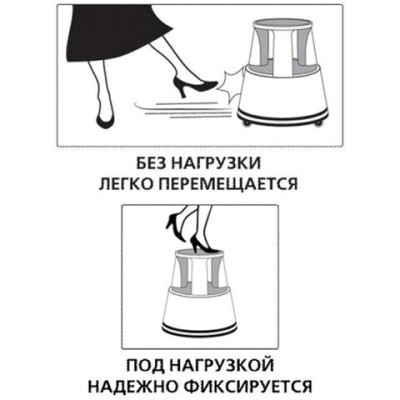 БЕЗ НАГРУЗКИ
ЛЕГКО ПЕРЕМЕЩАЕТСЯ

ПОД НАГРУЗКОЙ
НАДЕЖНО ФИКСИРУЕТСЯ