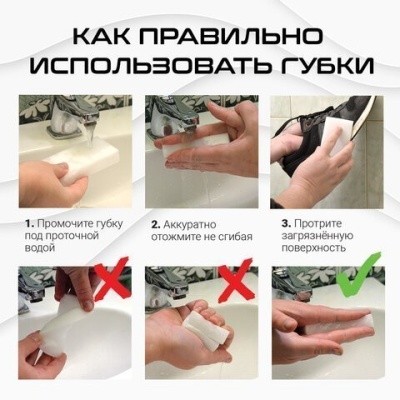 КАК ПРАВИЛЬНО ИСПОЛЬЗОВАТЬ ГУБКИ

1. Промочите губку под проточной водой

2. Аккуратно отожмите не сгибая

3. Протрите загрязнённую поверхность