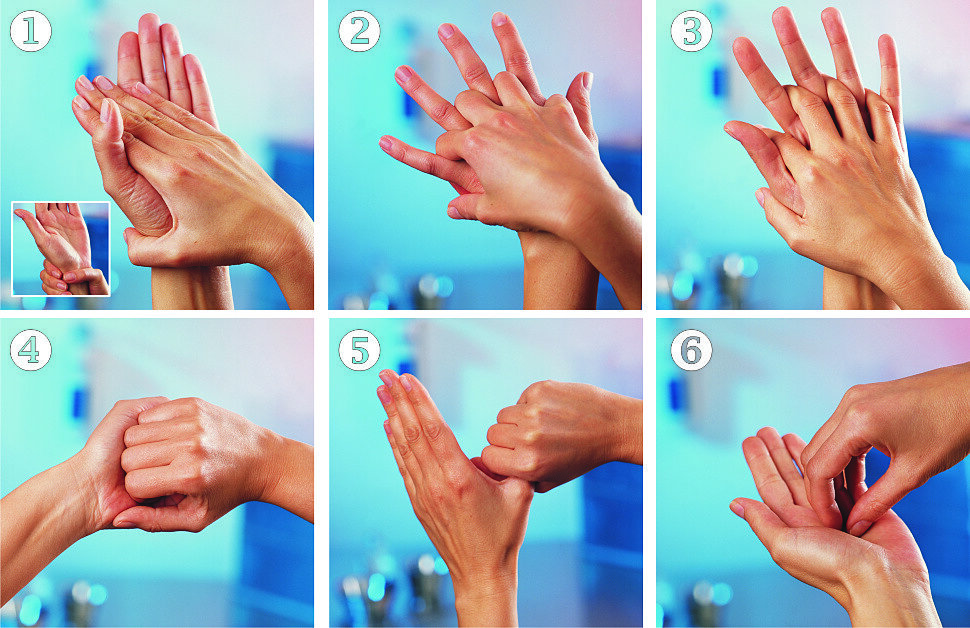 1

2

3

4

5

6