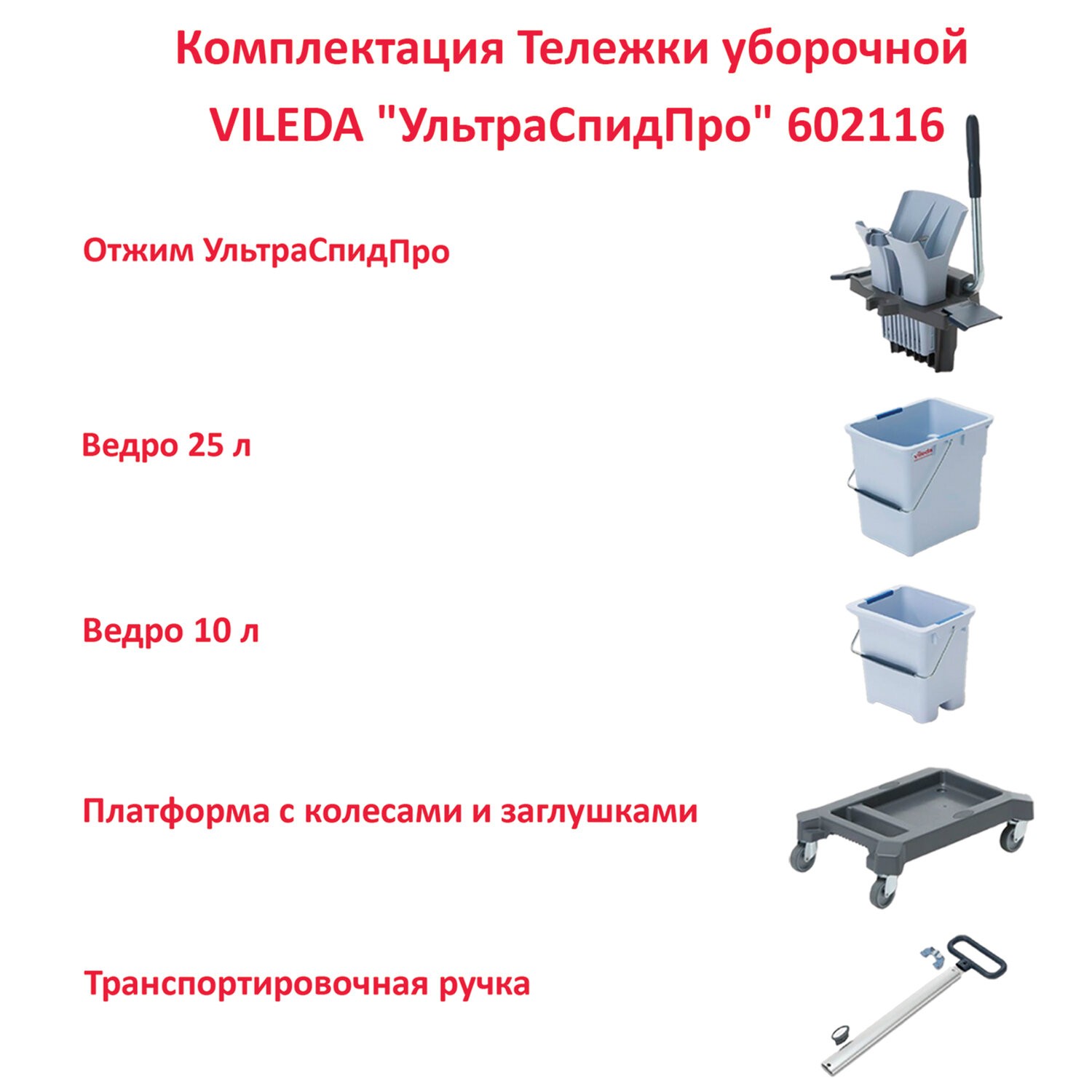 Комплектация Тележки уборочной VILEDA "УльтраСпидПро" 602116

Отжим УльтраСпидПро

Ведро 25 л

vileda

Ведро 10 л

Платформа с колесами и заглушками

Транспортировочная ручка